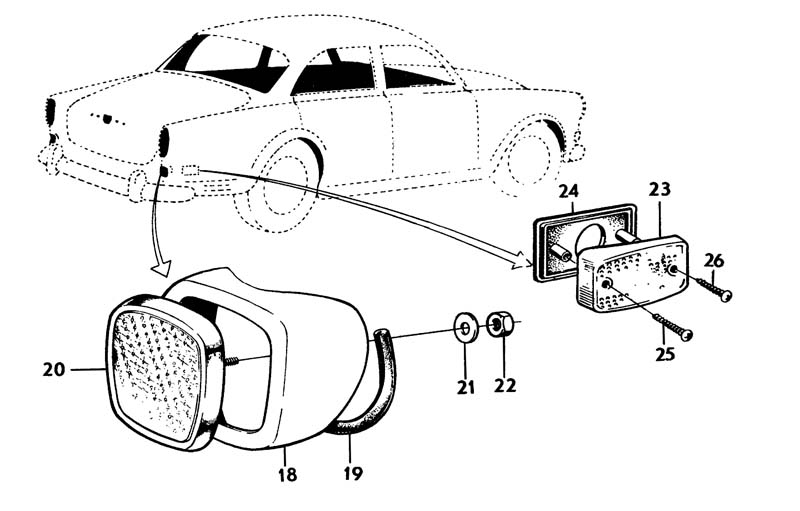 24
23
26
25
20
21
22
18
19