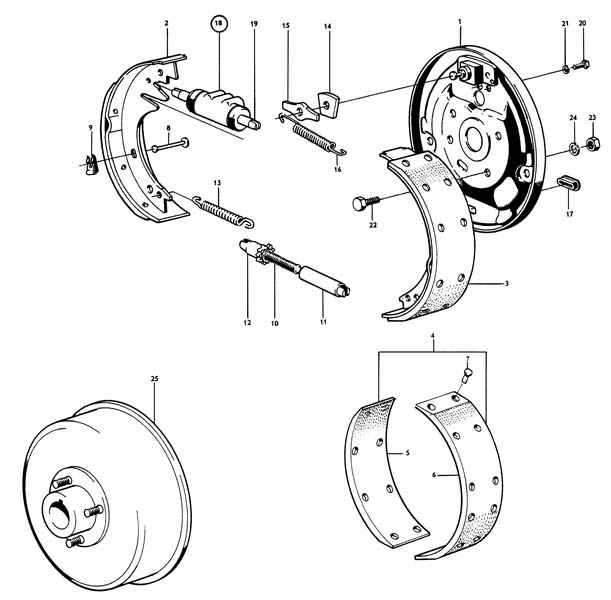 2
18
19
15
14
1
21
20
9
8
24
23
16
13
22
17
3
12
10
11
4
7
25
5
6