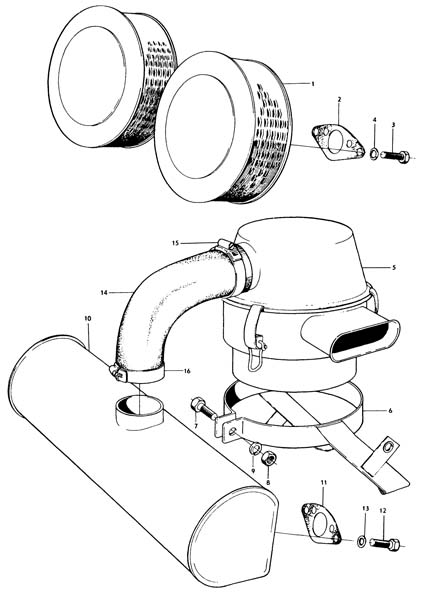 1
2
4
3
15
5
14
10
16
6
7
9
8
11
13
12